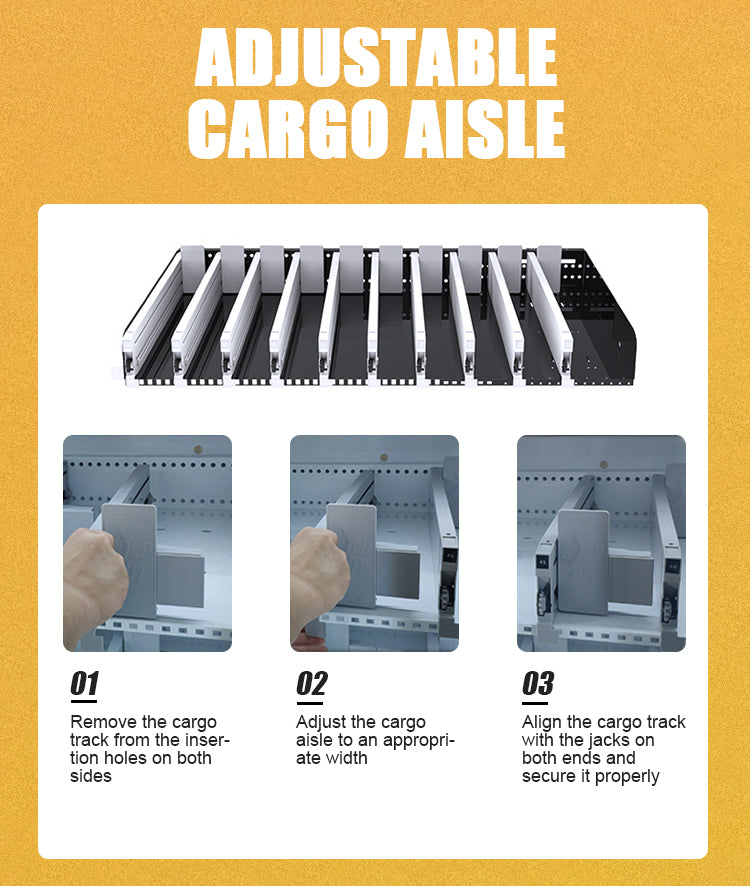 ADJUSTABLE CARGO AISLE

01
Remove the cargo track from the insertion holes on both sides

02
Adjust the cargo aisle to an appropriate width

03
Align the cargo track with the jacks on both ends and secure it properly